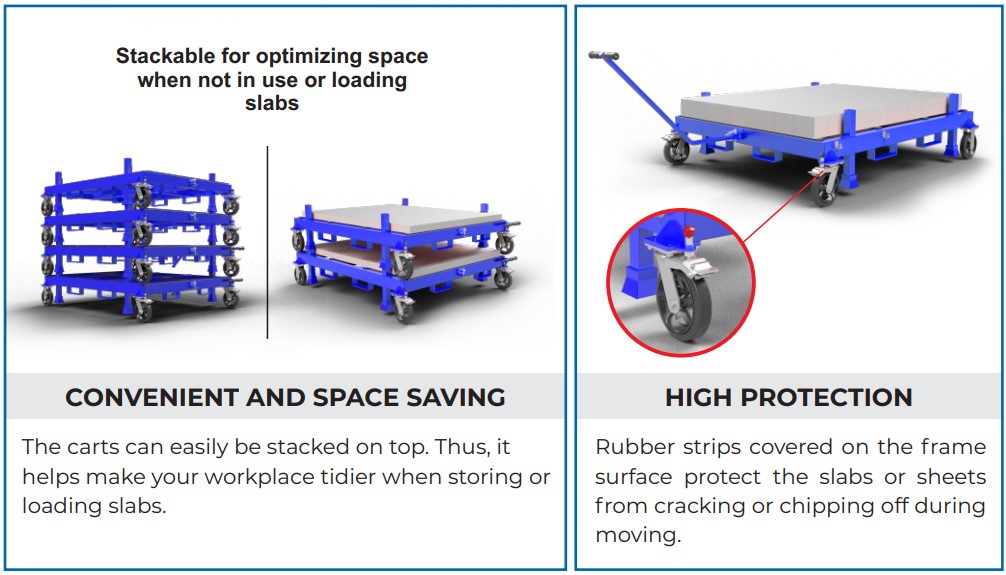 Stackable for optimizing space when not in use or loading slabs

CONVENIENT AND SPACE SAVING

The carts can easily be stacked on top. Thus, it helps make your workplace tidier when storing or loading slabs.

HIGH PROTECTION

Rubber strips covered on the frame surface protect the slabs or sheets from cracking or chipping off during moving.